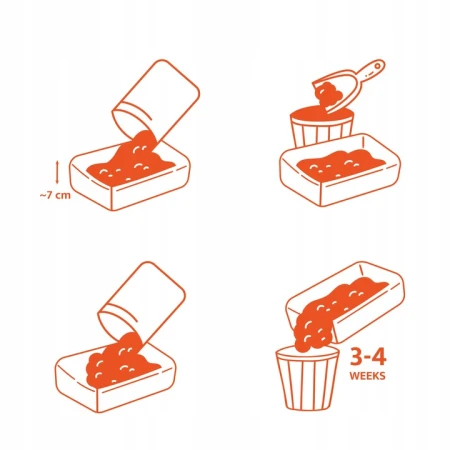 ~7 cm

3-4
WEEKS